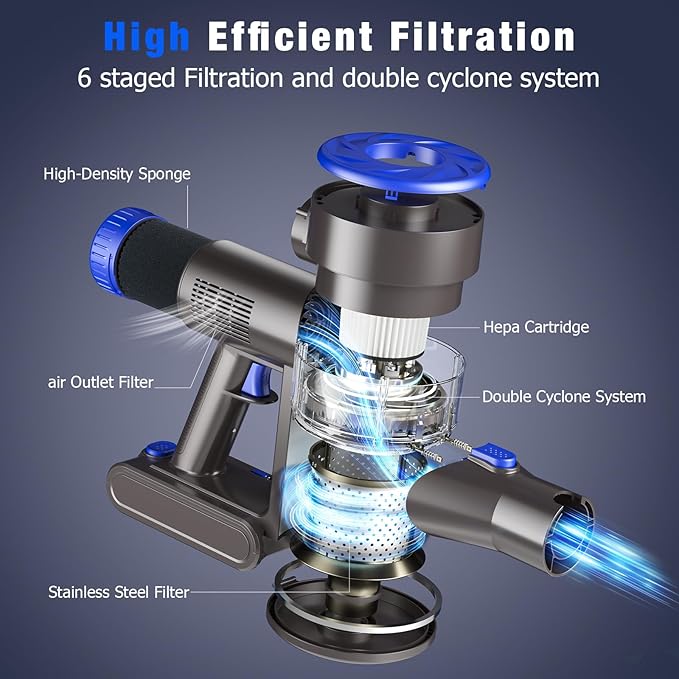 High Efficient Filtration
6 staged Filtration and double cyclone system

High-Density Sponge

Hepa Cartridge

air Outlet Filter

Double Cyclone System

Stainless Steel Filter