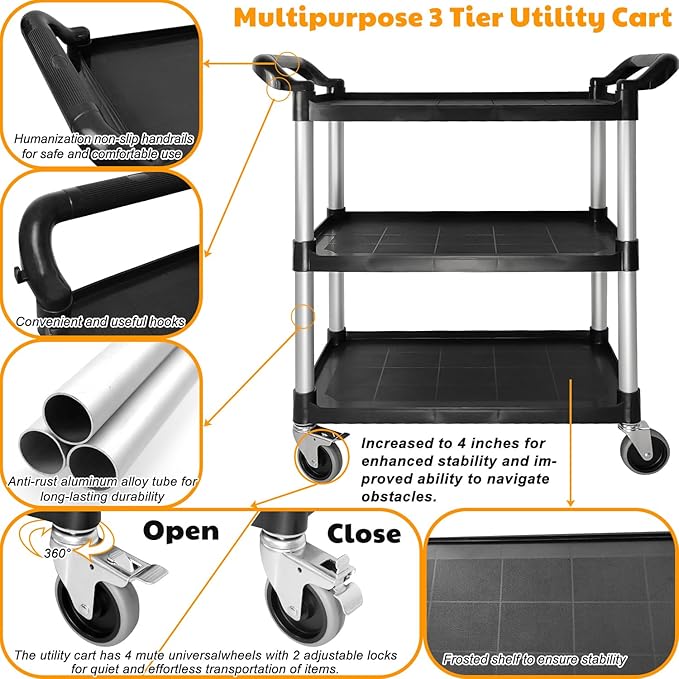 Multipurpose 3 Tier Utility Cart

Humanization non-slip handrails for safe and comfortable use

Convenient and useful hooks

Anti-rust aluminum alloy tube for long-lasting durability

Increased to 4 inches for enhanced stability and improved ability to navigate obstacles.

360°

Open

Close

The utility cart has 4 mute universalwheels with 2 adjustable locks for quiet and effortless transportation of items.

Frosted shelf to ensure stability