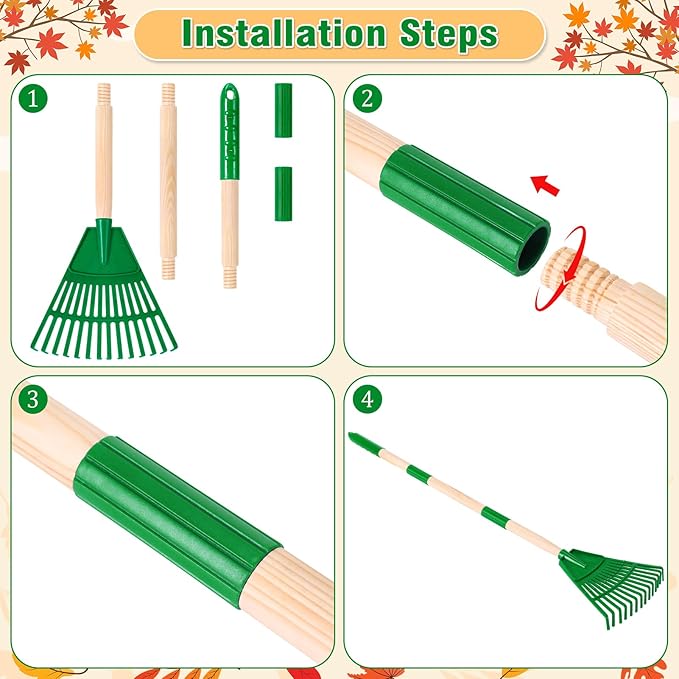 Installation Steps

1

2

3

4