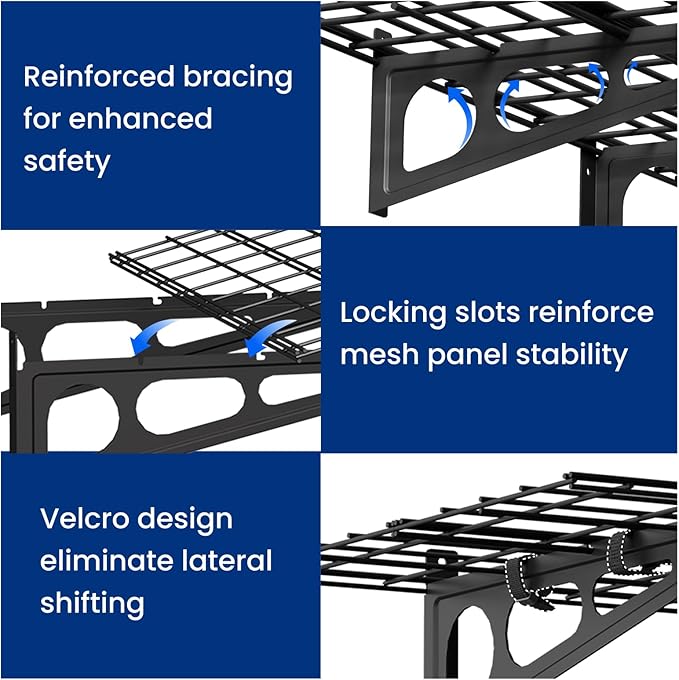 Reinforced bracing for enhanced safety

Locking slots reinforce mesh panel stability

Velcro design eliminate lateral shifting