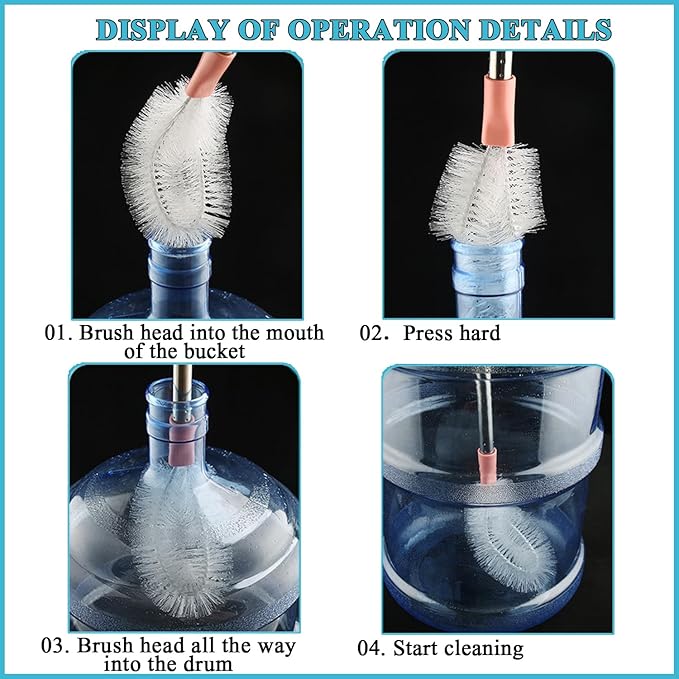 DISPLAY OF OPERATION DETAILS

01. Brush head into the mouth of the bucket

02. Press hard

03. Brush head all the way into the drum

04. Start cleaning