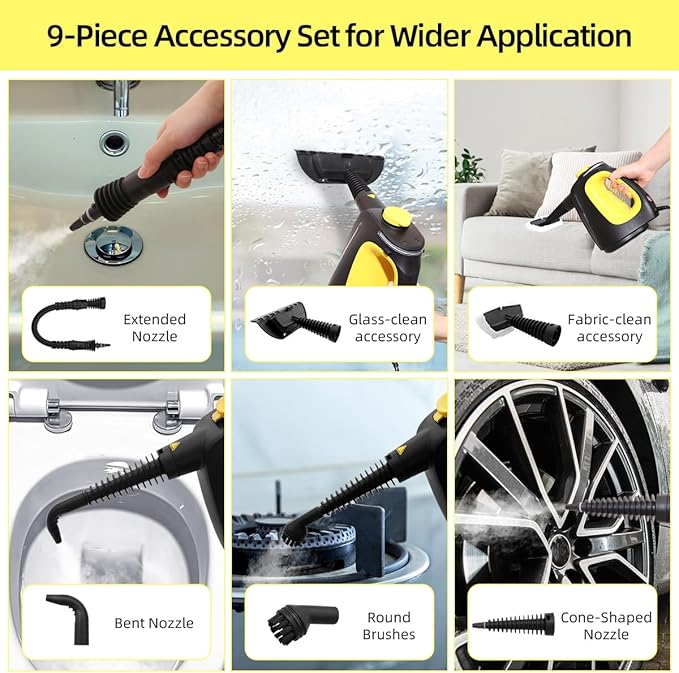 9-Piece Accessory Set for Wider Application

Extended Nozzle

Glass-clean accessory

Fabric-clean accessory

Bent Nozzle

Round Brushes

Cone-Shaped Nozzle