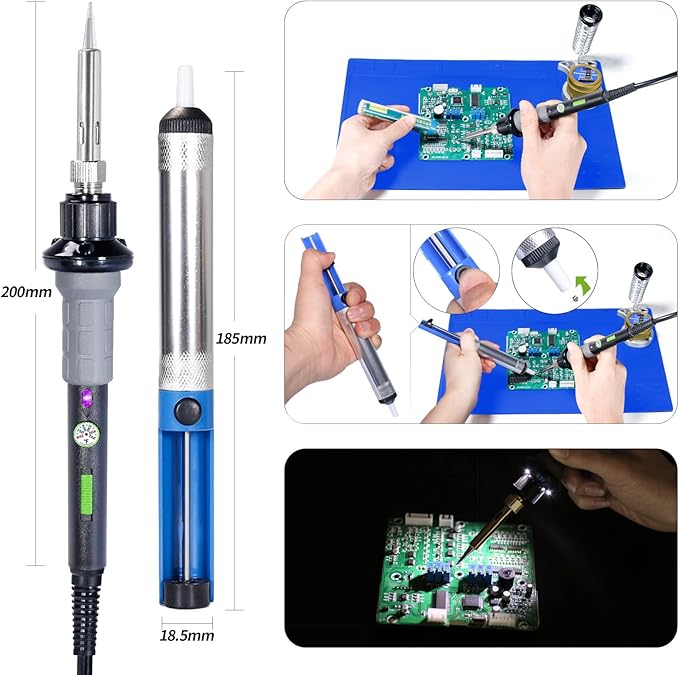 200mm

185mm

18.5mm