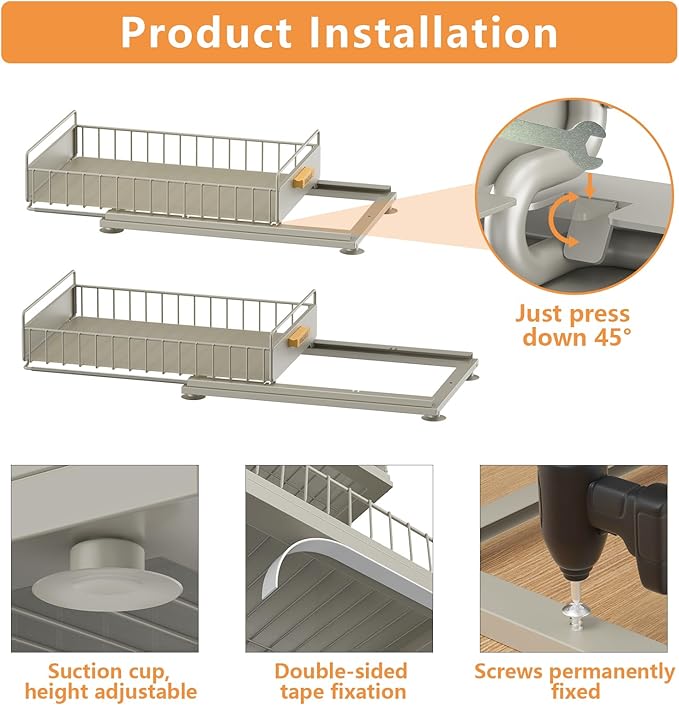 Product Installation

Just press down 45°

Suction cup, height adjustable

Double-sided tape fixation

Screws permanently fixed