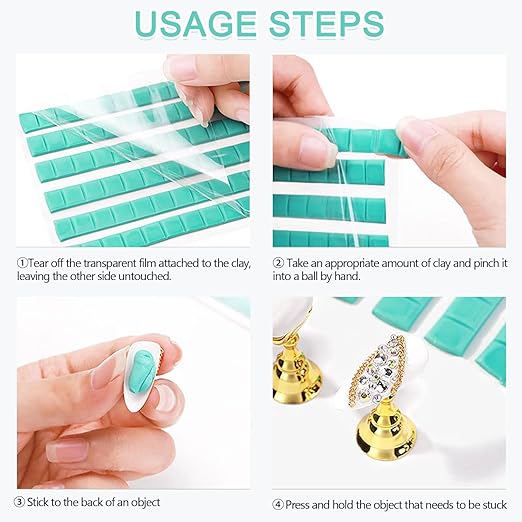 USAGE STEPS

①Tear off the transparent film attached to the clay, leaving the other side untouched.

② Take an appropriate amount of clay and pinch it into a ball by hand.

③ Stick to the back of an object

④ Press and hold the object that needs to be stuck