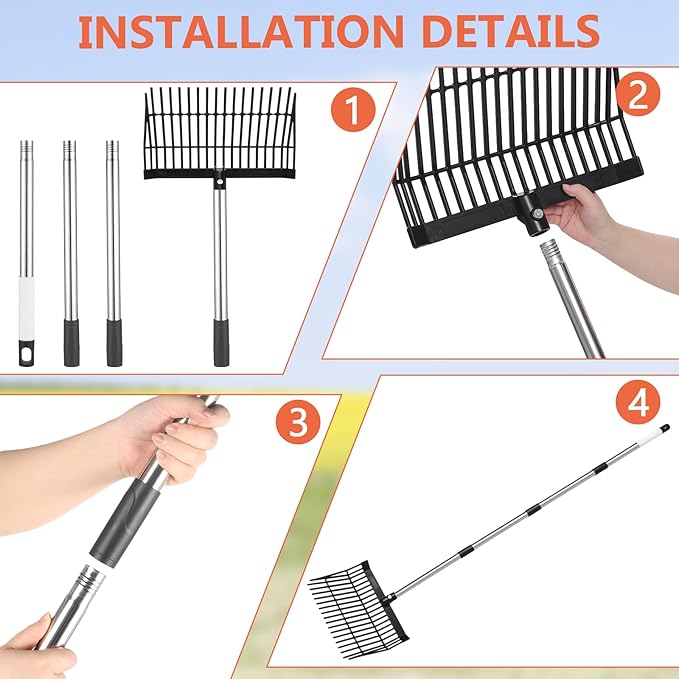 INSTALLATION DETAILS

1

2

3

4