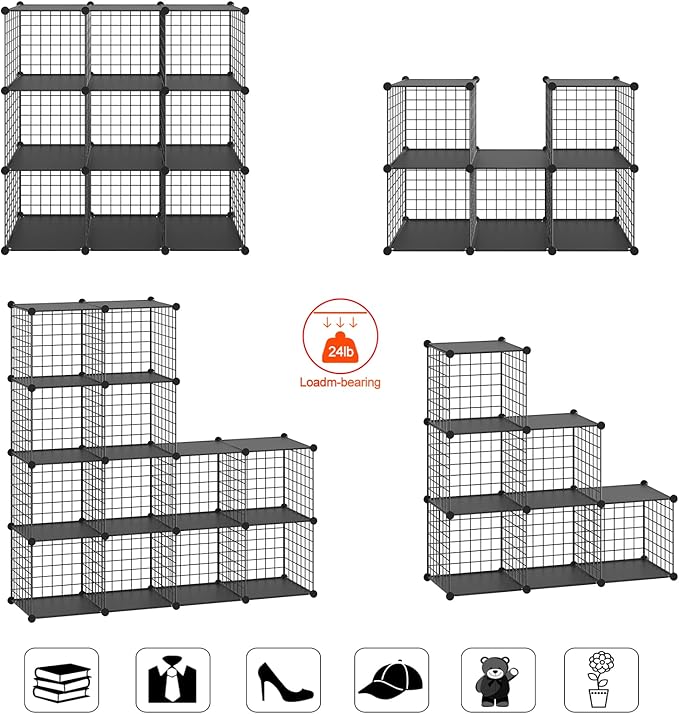 24lb
Loadm-bearing