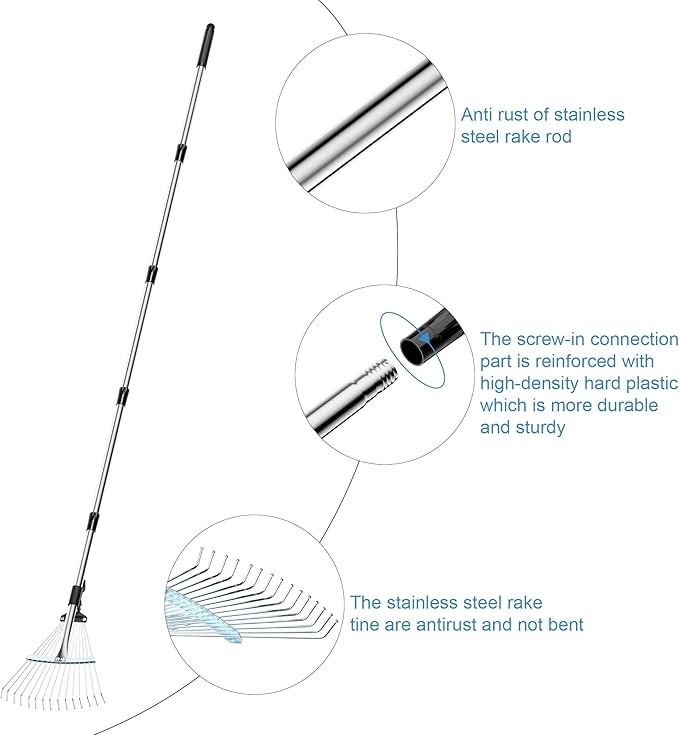 Anti rust of stainless steel rake rod

The screw-in connection part is reinforced with high-density hard plastic which is more durable and sturdy

The stainless steel rake tine are antirust and not bent