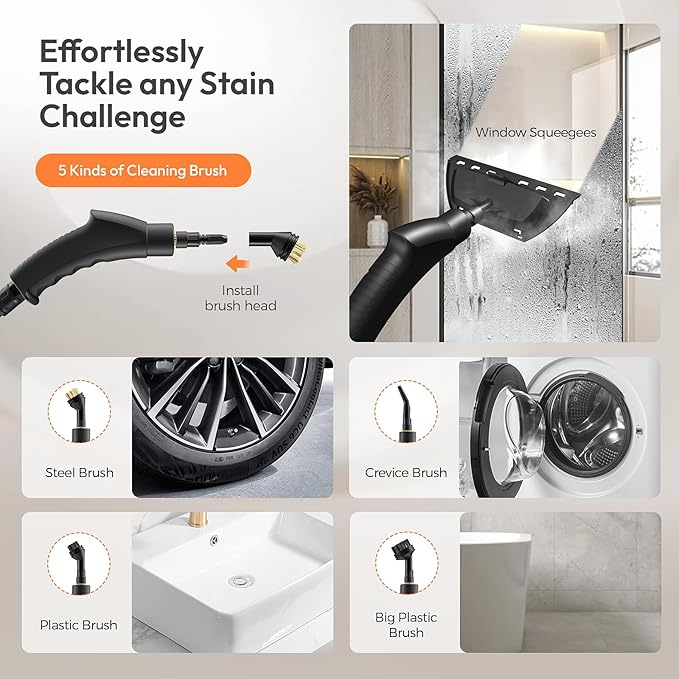 Effortlessly Tackle any Stain Challenge

5 Kinds of Cleaning Brush

Install brush head

Window Squeegees

Steel Brush

Crevice Brush

Plastic Brush

Big Plastic Brush