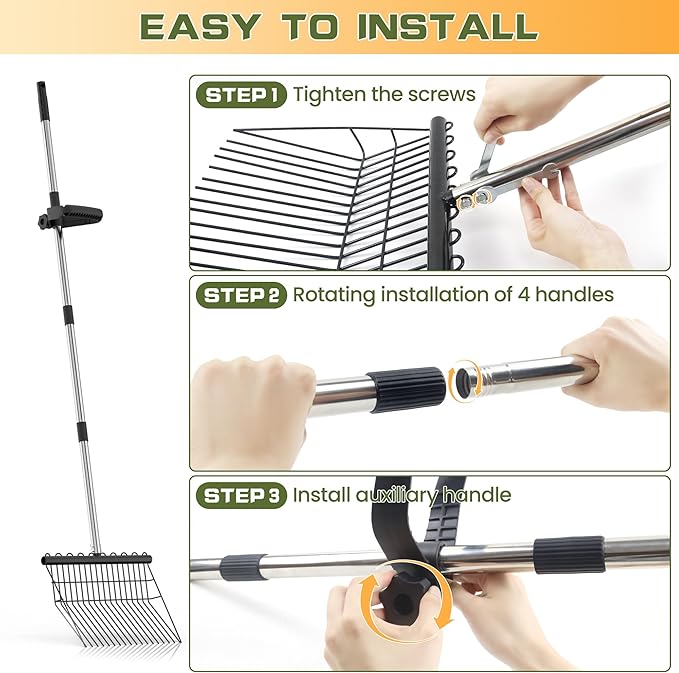 EASY TO INSTALL

STEP 1 Tighten the screws

STEP 2 Rotating installation of 4 handles

STEP 3 Install auxiliary handle