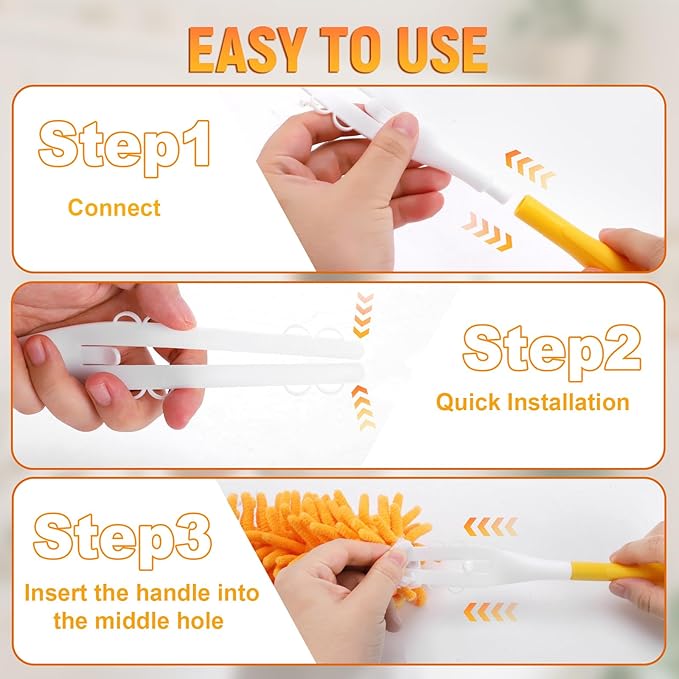 EASY TO USE

Step1

Connect

Step2

Quick Installation

Step3

Insert the handle into the middle hole