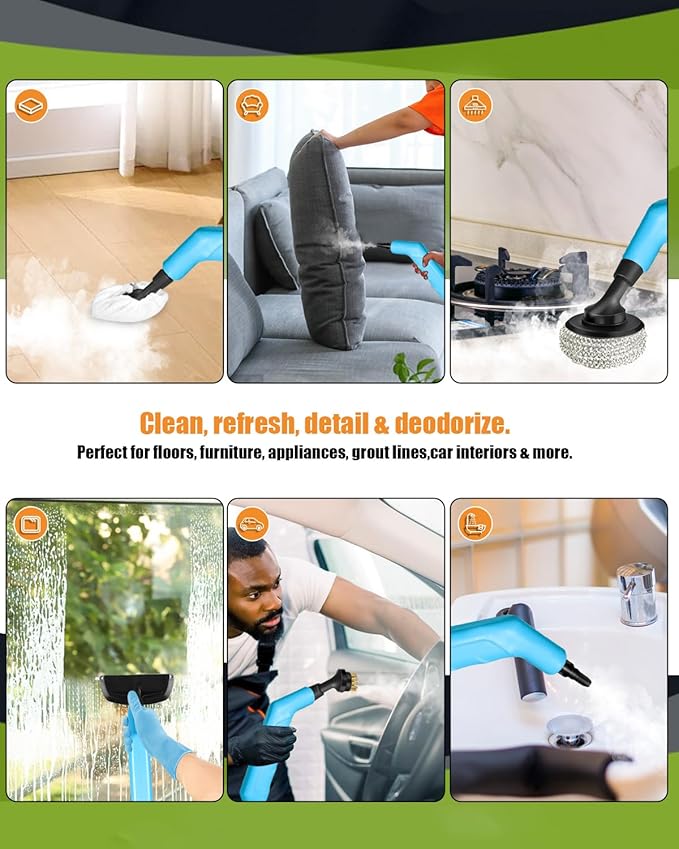 Clean, refresh, detail & deodorize.

Perfect for floors, furniture, appliances, grout lines,car interiors & more.