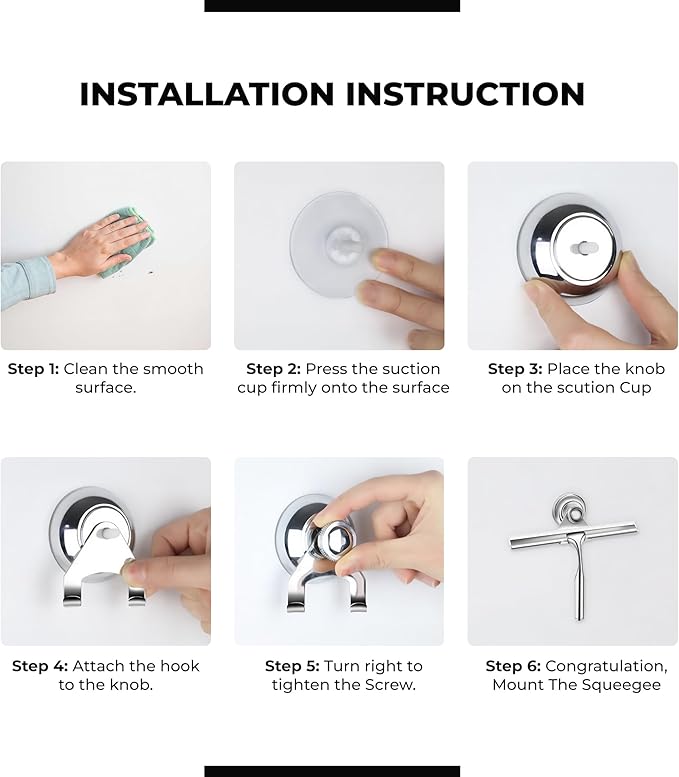 INSTALLATION INSTRUCTION

Step 1: Clean the smooth surface.

Step 2: Press the suction cup firmly onto the surface

Step 3: Place the knob on the scution Cup

Step 4: Attach the hook to the knob.

Step 5: Turn right to tighten the Screw.

Step 6: Congratulation, Mount The Squeegee