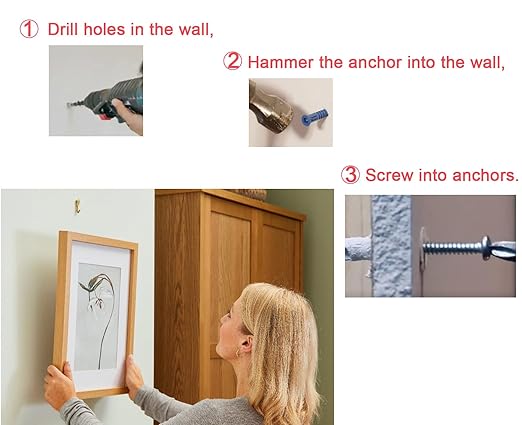 ① Drill holes in the wall,

② Hammer the anchor into the wall,

③ Screw into anchors.