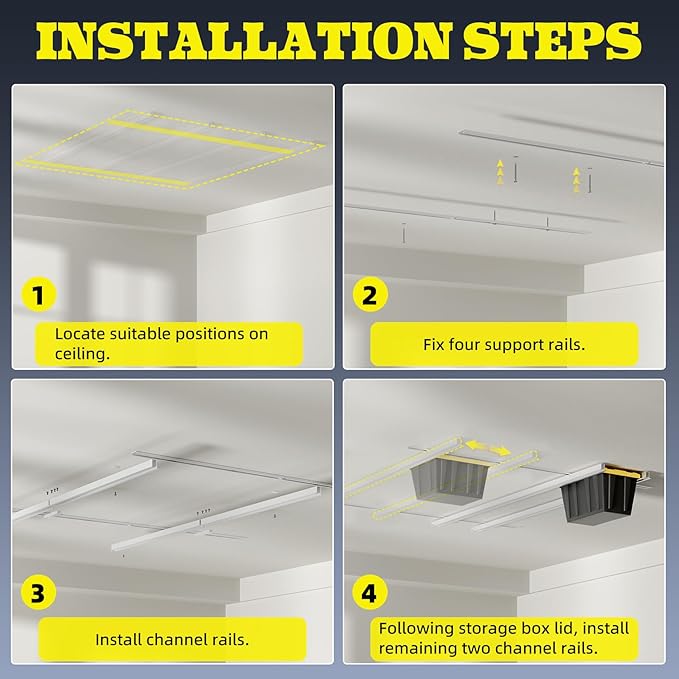 INSTALLATION STEPS

1

Locate suitable positions on ceiling.

2

Fix four support rails.

3

Install channel rails.

4

Following storage box lid, install remaining two channel rails.