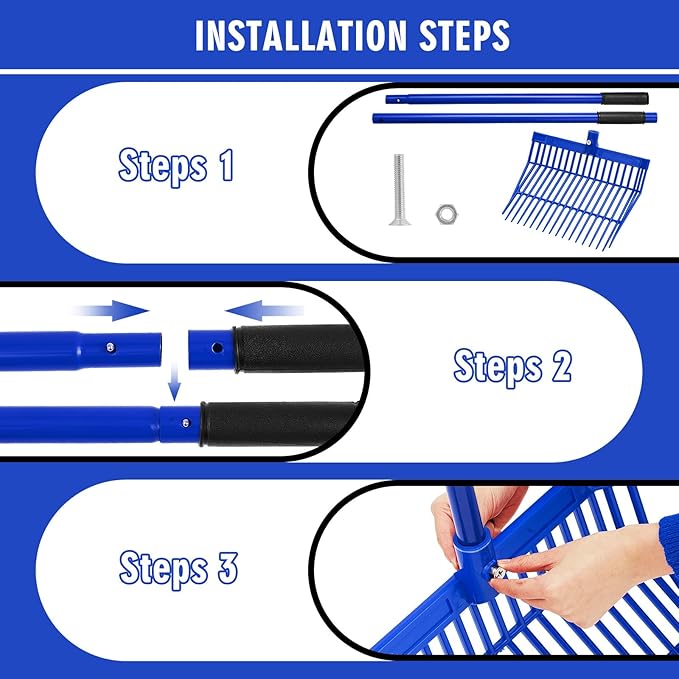 INSTALLATION STEPS

Steps 1

Steps 2

Steps 3