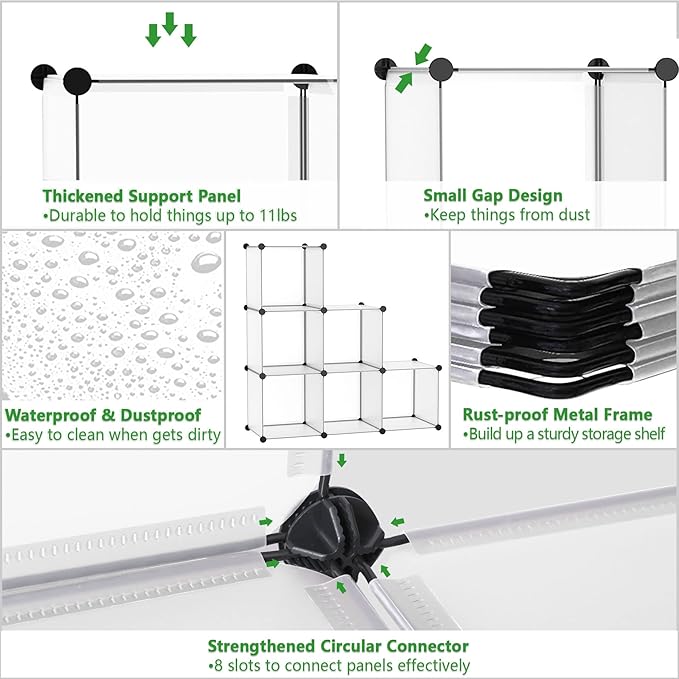 Thickened Support Panel
•Durable to hold things up to 11lbs

Small Gap Design
•Keep things from dust

Waterproof & Dustproof
•Easy to clean when gets dirty

Rust-proof Metal Frame
•Build up a sturdy storage shelf

Strengthened Circular Connector
•8 slots to connect panels effectively