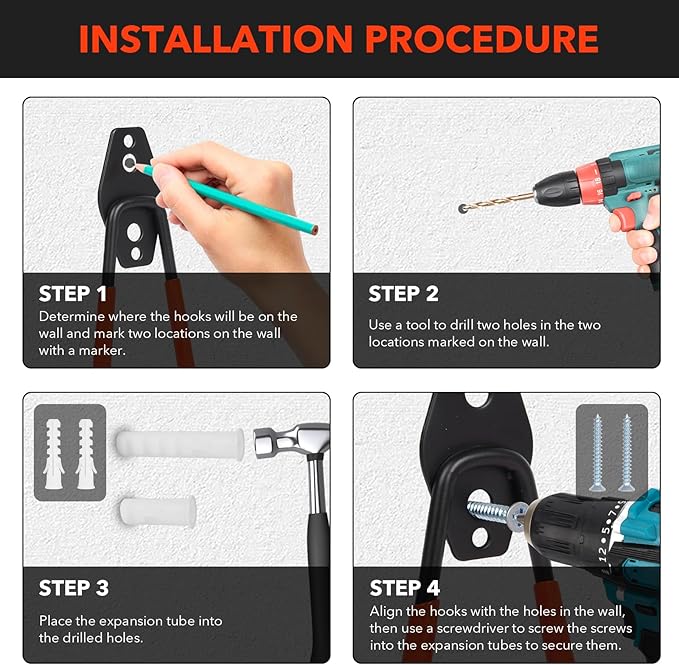 INSTALLATION PROCEDURE

STEP 1
Determine where the hooks will be on the wall and mark two locations on the wall with a marker.

STEP 2
Use a tool to drill two holes in the two locations marked on the wall.

STEP 3
Place the expansion tube into the drilled holes.

STEP 4
Align the hooks with the holes in the wall, then use a screwdriver to screw the screws into the expansion tubes to secure them.