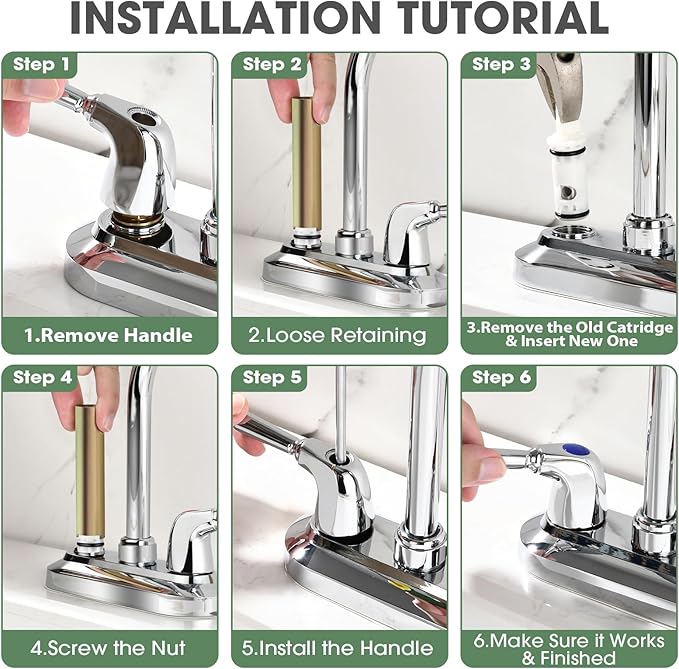 INSTALLATION TUTORIAL

Step 1

1.Remove Handle

Step 2

2.Loose Retaining

Step 3

3.Remove the Old Catridge & Insert New One

Step 4

4.Screw the Nut

Step 5

5.Install the Handle

Step 6

6.Make Sure it Works & Finished