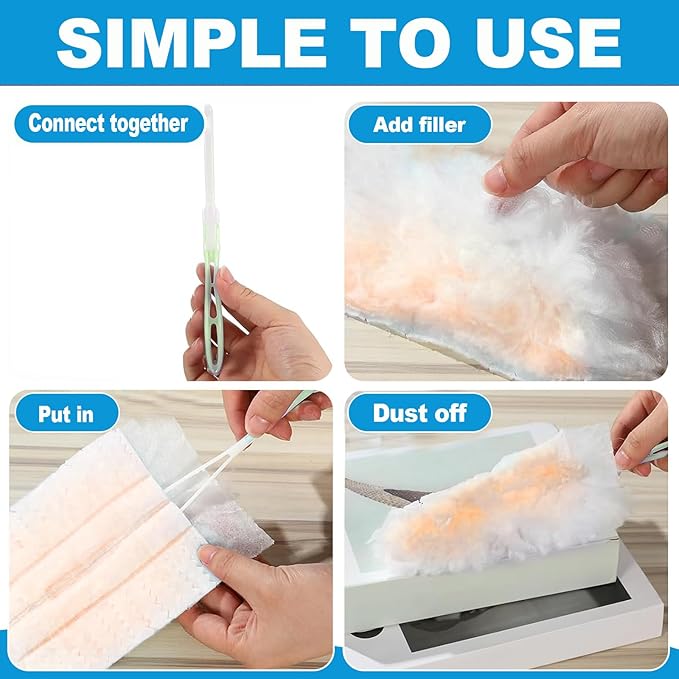 SIMPLE TO USE

Connect together

Add filler

Put in

Dust off