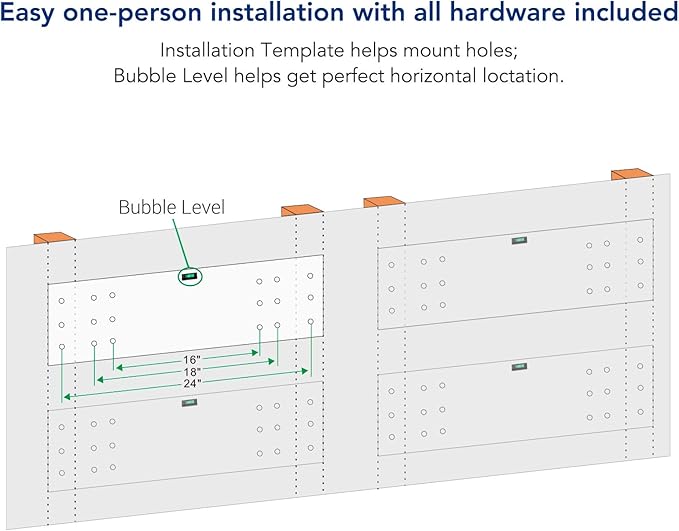 Easy one-person installation with all hardware included

Installation Template helps mount holes;
Bubble Level helps get perfect horizontal loctation.

Bubble Level

16"
18"
24"