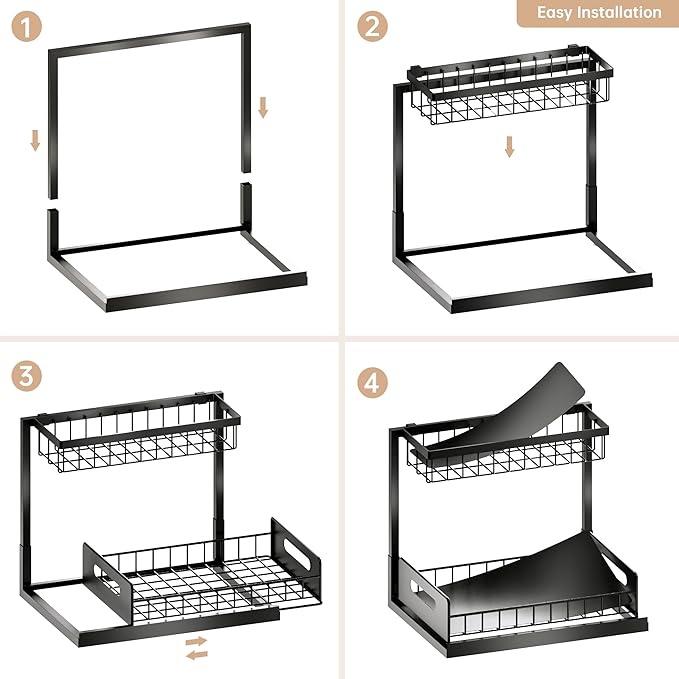 1

2

Easy Installation

3

4