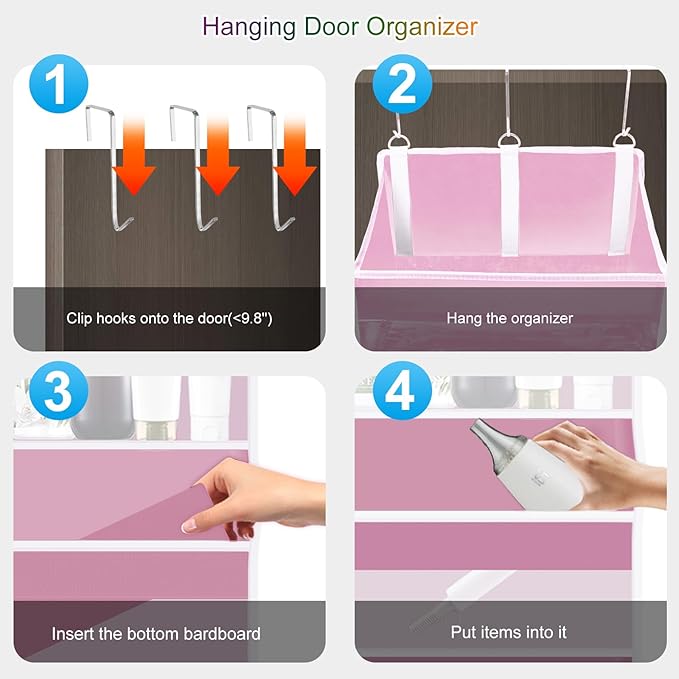 Hanging Door Organizer

1

Clip hooks onto the door(<9.8")

2

Hang the organizer

3

Insert the bottom bardboard

4

Put items into it