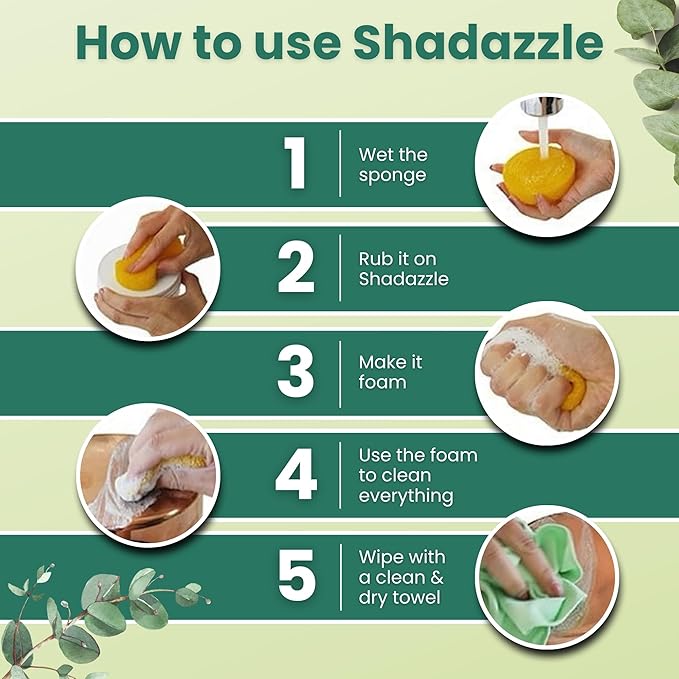 How to use Shadazzle

1 Wet the sponge

2 Rub it on Shadazzle

3 Make it foam

4 Use the foam to clean everything

5 Wipe with a clean & dry towel