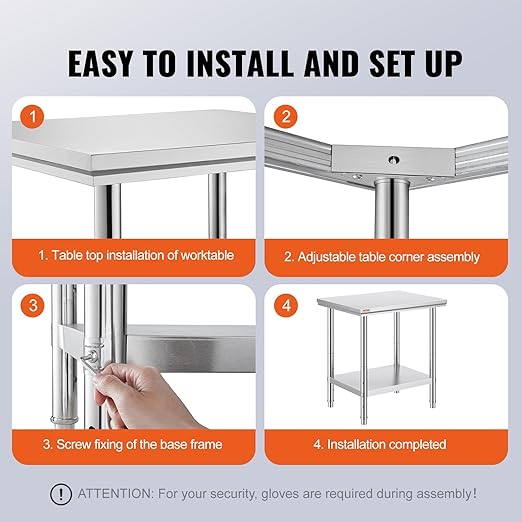 EASY TO INSTALL AND SET UP

1

1. Table top installation of worktable

2

2. Adjustable table corner assembly

3

3. Screw fixing of the base frame

4

4. Installation completed

! ATTENTION: For your security, gloves are required during assembly!