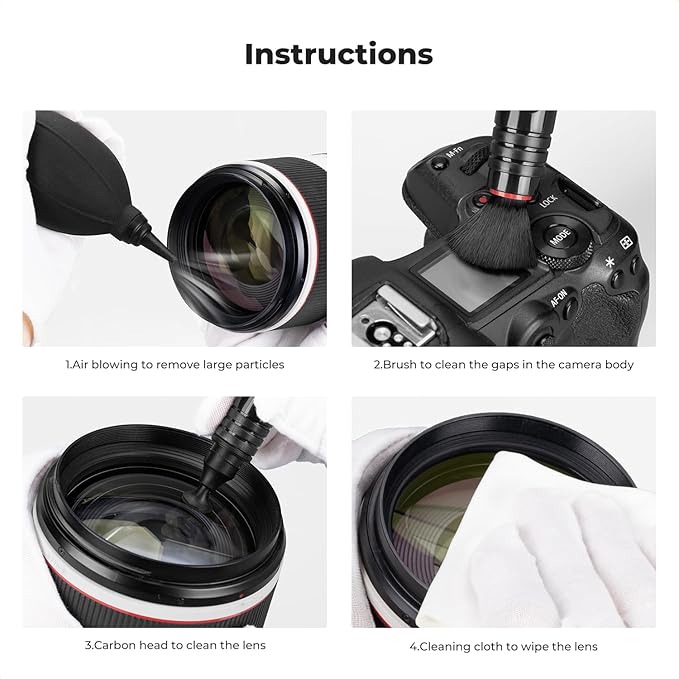 Instructions

M-Fn

LOCK

MODE

AF-ON

1.Air blowing to remove large particles

2.Brush to clean the gaps in the camera body

3.Carbon head to clean the lens

4.Cleaning cloth to wipe the lens