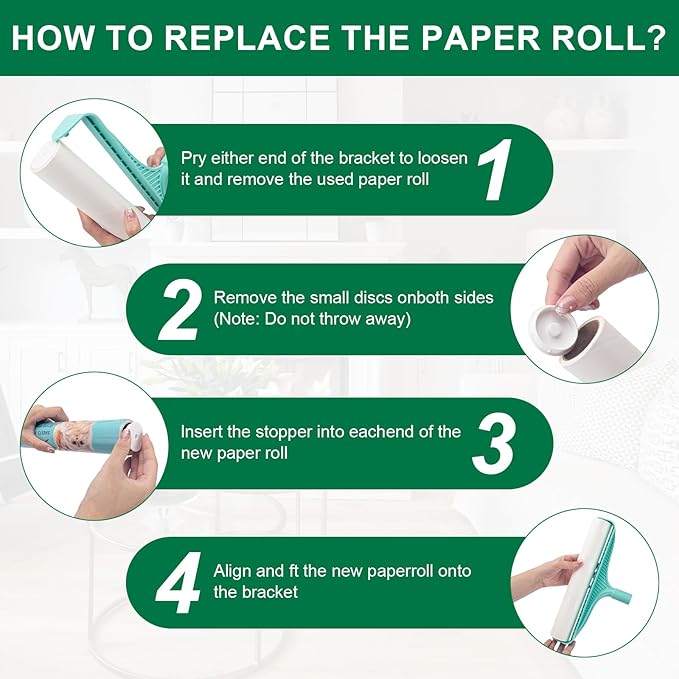 HOW TO REPLACE THE PAPER ROLL?

Pry either end of the bracket to loosen it and remove the used paper roll

1

2

Remove the small discs onboth sides (Note: Do not throw away)

Insert the stopper into eachend of the new paper roll

3

4

Align and ft the new paperroll onto the bracket