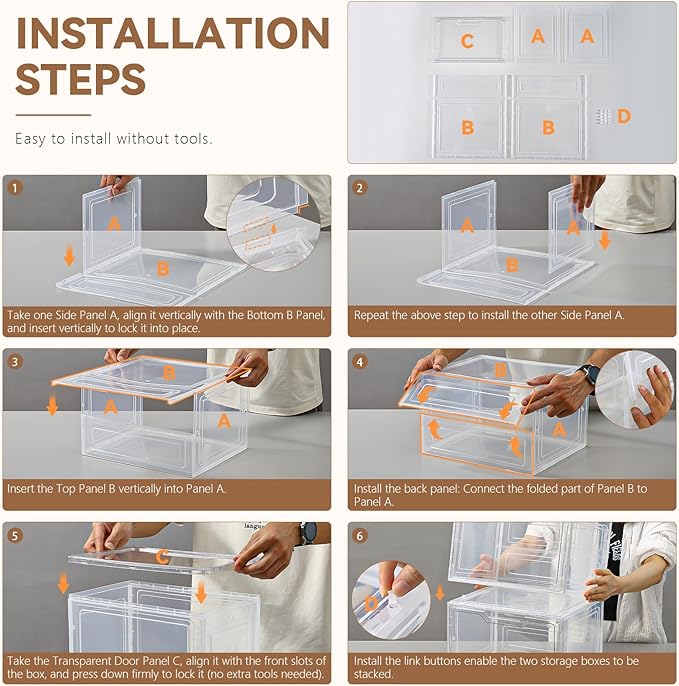 INSTALLATION STEPS

Easy to install without tools.

C A A
B B D

1
A
B
Take one Side Panel A, align it vertically with the Bottom B Panel, and insert vertically to lock it into place.

2
A A
B
Repeat the above step to install the other Side Panel A.

3
B
A A
Insert the Top Panel B vertically into Panel A.

4
B
A
Install the back panel: Connect the folded part of Panel B to Panel A.

5
C
Take the Transparent Door Panel C, align it with the front slots of the box, and press down firmly to lock it (no extra tools needed).

6
D
Install the link buttons enable the two storage boxes to be stacked.