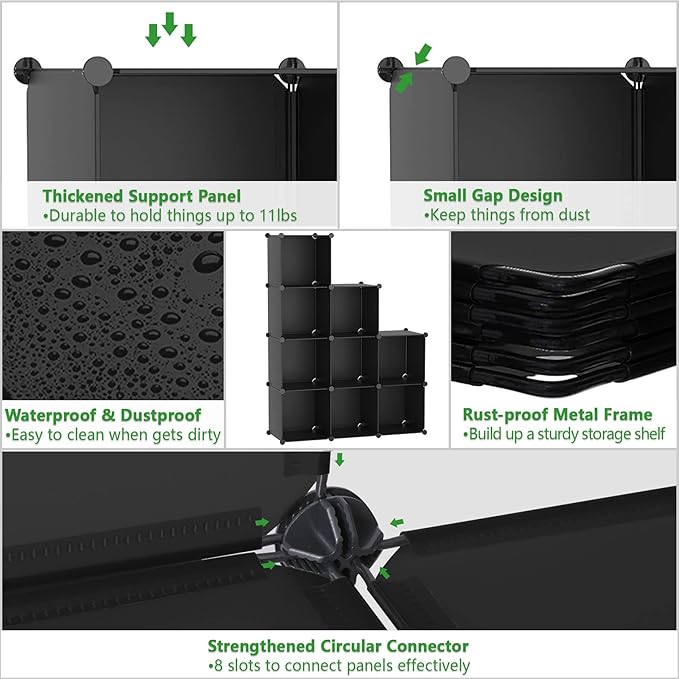 Thickened Support Panel
•Durable to hold things up to 11lbs

Small Gap Design
•Keep things from dust

Waterproof & Dustproof
•Easy to clean when gets dirty

Rust-proof Metal Frame
•Build up a sturdy storage shelf

Strengthened Circular Connector
•8 slots to connect panels effectively