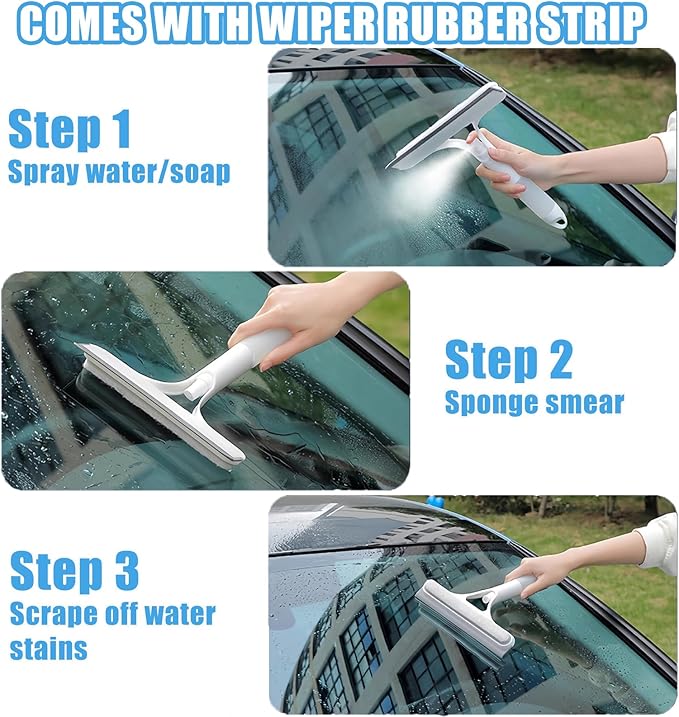 COMES WITH WIPER RUBBER STRIP

Step 1
Spray water/soap

Step 2
Sponge smear

Step 3
Scrape off water stains