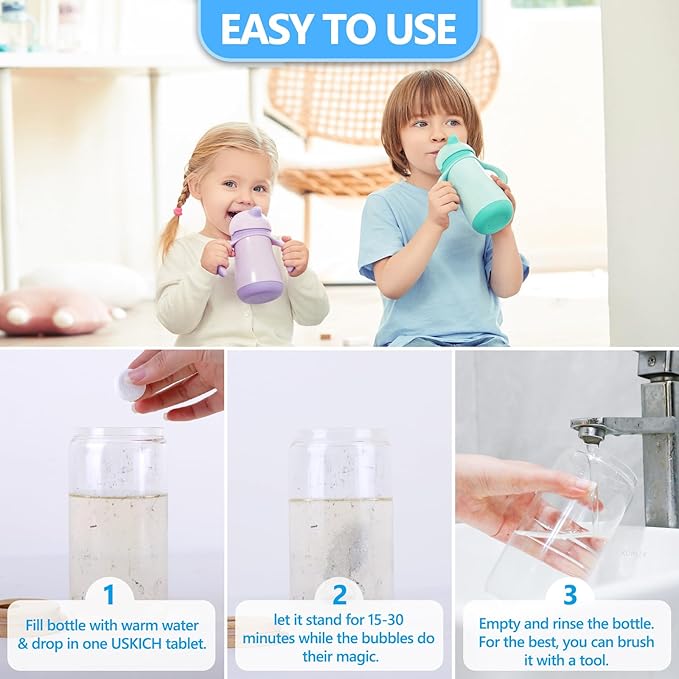 EASY TO USE

1
Fill bottle with warm water & drop in one USKICH tablet.

2
let it stand for 15-30 minutes while the bubbles do their magic.

3
Empty and rinse the bottle. For the best, you can brush it with a tool.