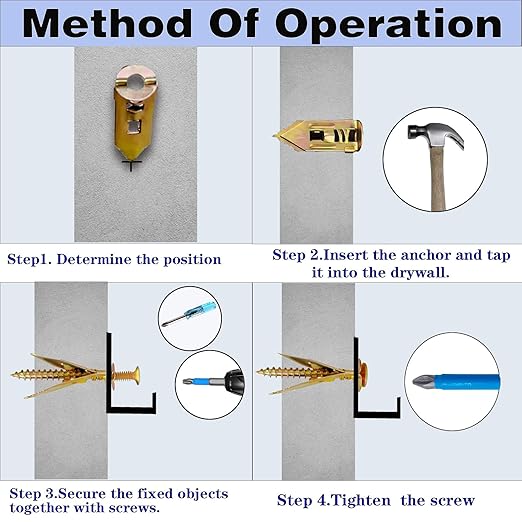 Method Of Operation

Step1. Determine the position

Step 2.Insert the anchor and tap it into the drywall.

Step 3.Secure the fixed objects together with screws.

Step 4.Tighten the screw