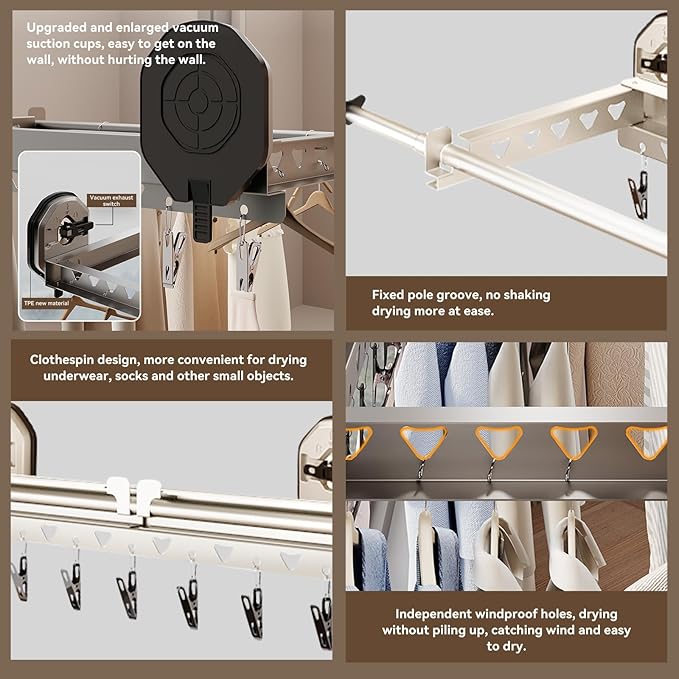 Upgraded and enlarged vacuum suction cups, easy to get on the wall, without hurting the wall.

Vacuum exhaust switch

TPE new material

Fixed pole groove, no shaking drying more at ease.

Clothespin design, more convenient for drying underwear, socks and other small objects.

Independent windproof holes, drying without piling up, catching wind and easy to dry.