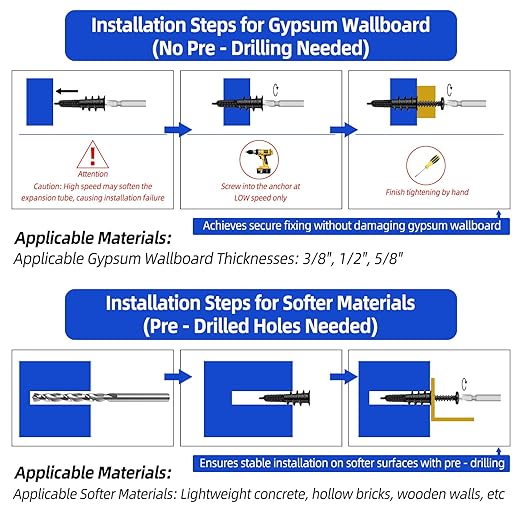 Installation Steps for Gypsum Wallboard
(No Pre - Drilling Needed)

Attention
Caution: High speed may soften the expansion tube, causing installation failure

Screw into the anchor at LOW speed only

Finish tightening by hand

Achieves secure fixing without damaging gypsum wallboard

Applicable Materials:
Applicable Gypsum Wallboard Thicknesses: 3/8", 1/2", 5/8"

Installation Steps for Softer Materials
(Pre - Drilled Holes Needed)

Ensures stable installation on softer surfaces with pre - drilling

Applicable Materials:
Applicable Softer Materials: Lightweight concrete, hollow bricks, wooden walls, etc