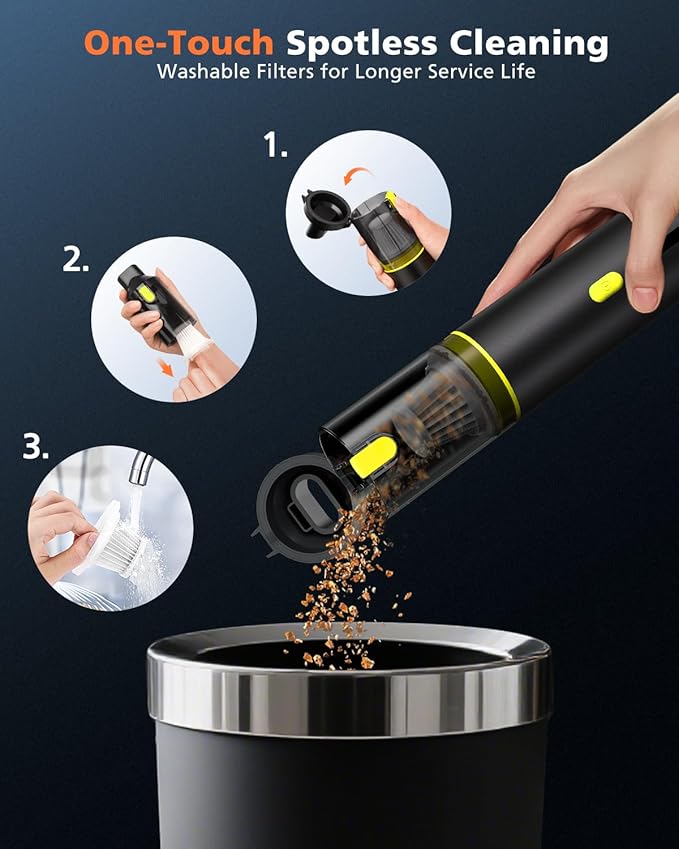 One-Touch Spotless Cleaning
Washable Filters for Longer Service Life

1.

2.

3.