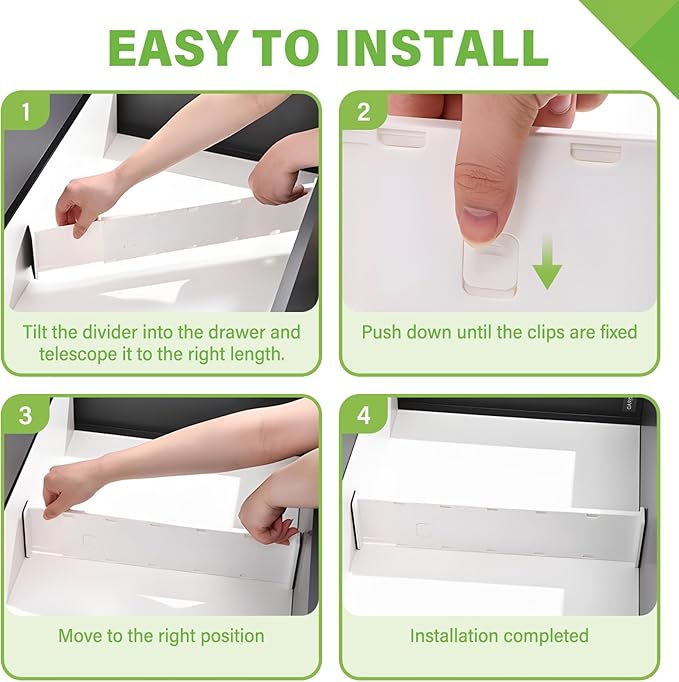 EASY TO INSTALL

1

Tilt the divider into the drawer and telescope it to the right length.

2

Push down until the clips are fixed

3

Move to the right position

4

Installation completed