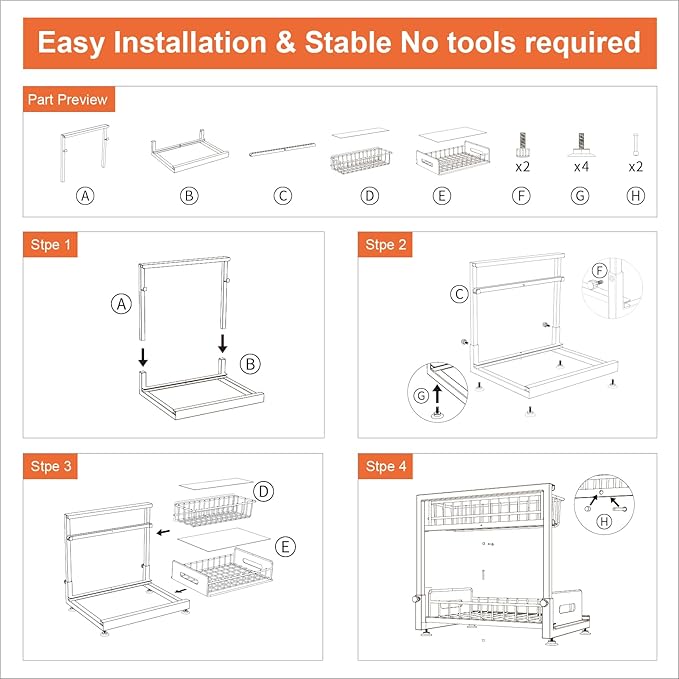 Easy Installation & Stable No tools required

Part Preview

x2 x4 x2

A B C D E F G H

Stpe 1

A

B

Stpe 2

C

F

G

Stpe 3

D

E

Stpe 4

H