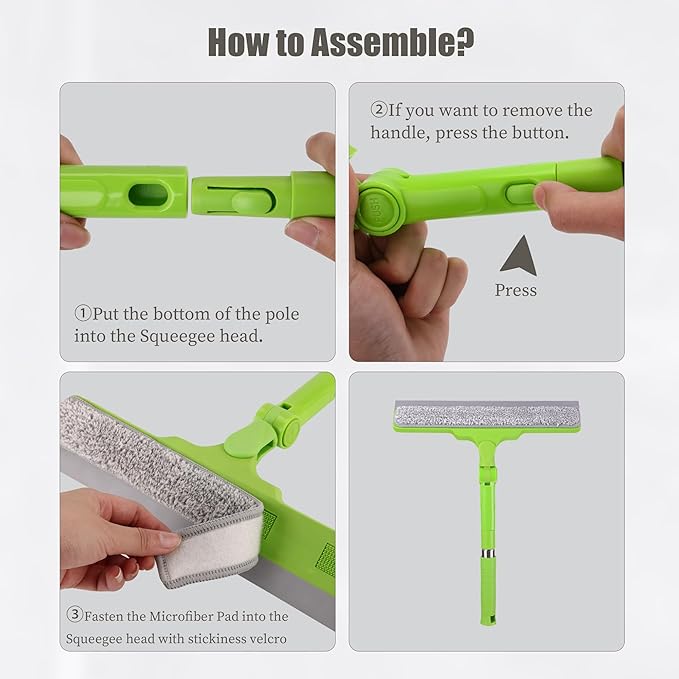 How to Assemble?

①Put the bottom of the pole into the Squeegee head.

②If you want to remove the handle, press the button.

PUSH

Press

③Fasten the Microfiber Pad into the Squeegee head with stickiness velcro