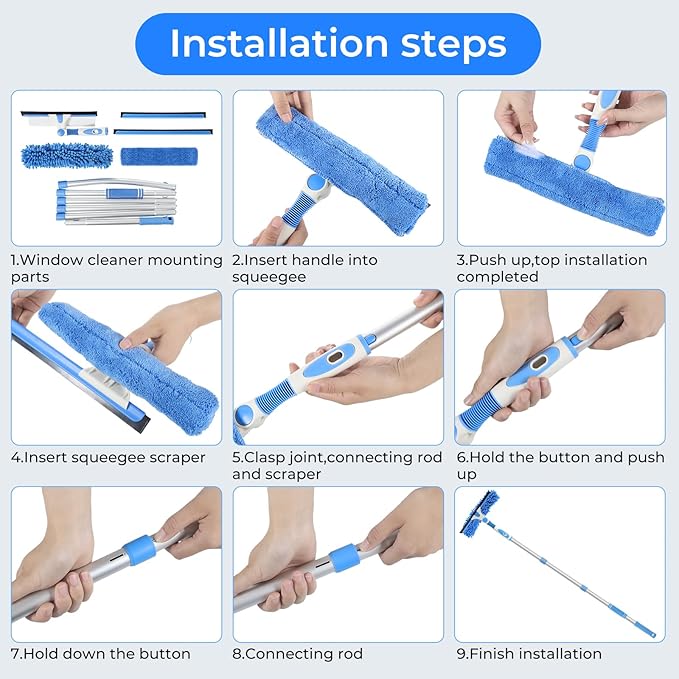 Installation steps

1.Window cleaner mounting parts

2.Insert handle into squeegee

3.Push up,top installation completed

4.Insert squeegee scraper

5.Clasp joint,connecting rod and scraper

6.Hold the button and push up

7.Hold down the button

8.Connecting rod

9.Finish installation