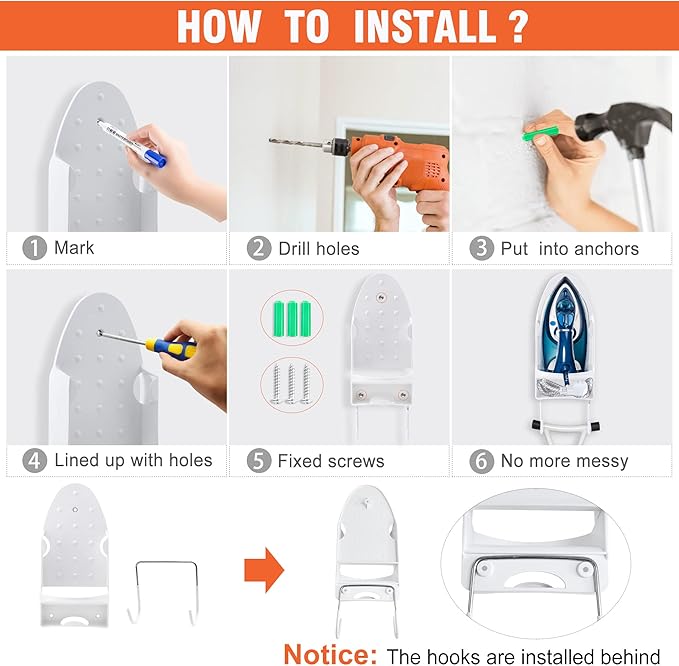 HOW TO INSTALL ?

1 Mark

2 Drill holes

3 Put into anchors

4 Lined up with holes

5 Fixed screws

6 No more messy

Notice: The hooks are installed behind