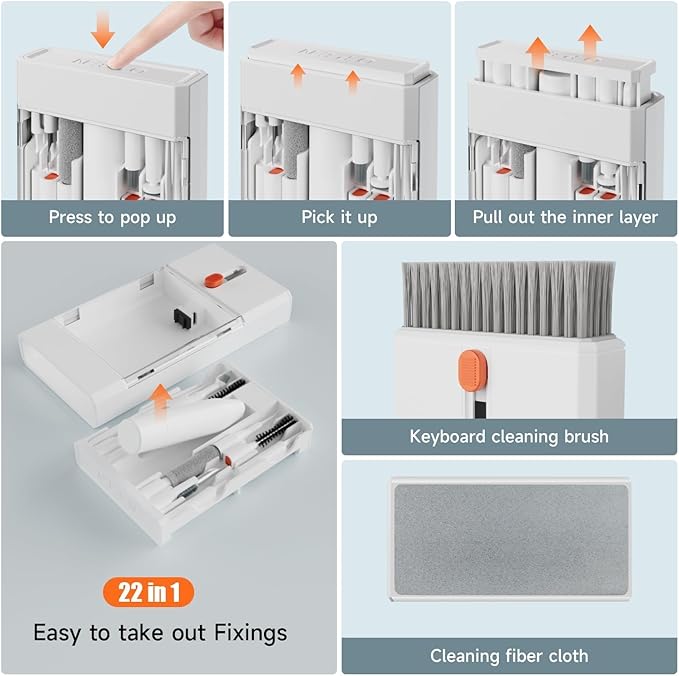 Press to pop up

Pick it up

Pull out the inner layer

22 in 1

Easy to take out Fixings

Keyboard cleaning brush

Cleaning fiber cloth