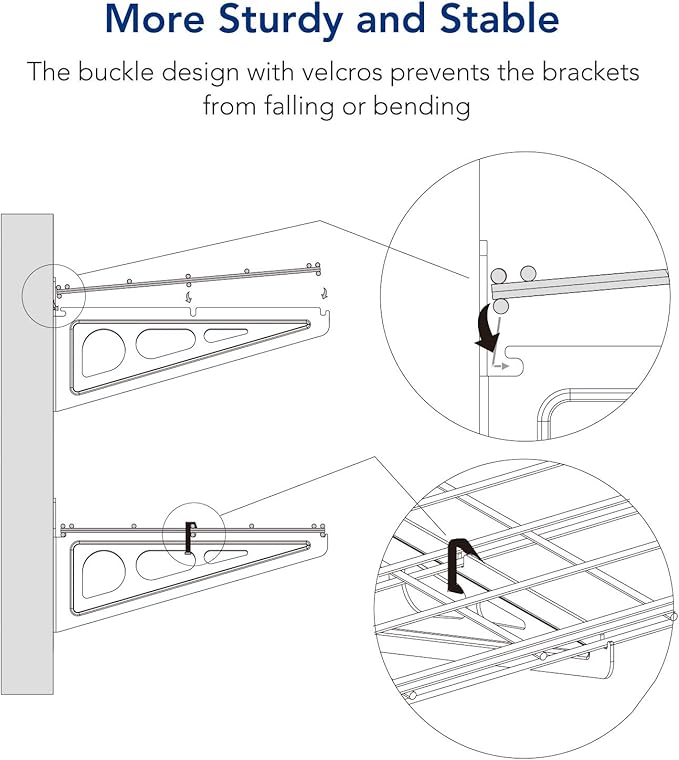 More Sturdy and Stable

The buckle design with velcros prevents the brackets from falling or bending