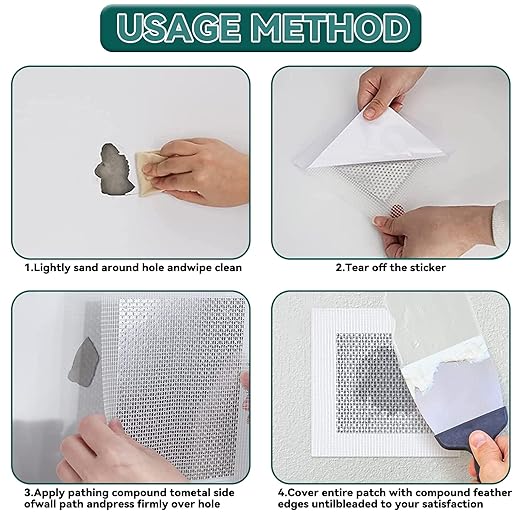 USAGE METHOD

1.Lightly sand around hole andwipe clean

2.Tear off the sticker

3.Apply pathing compound tometal side ofwall path andpress firmly over hole

4.Cover entire patch with compound feather edges untilbleaded to your satisfaction