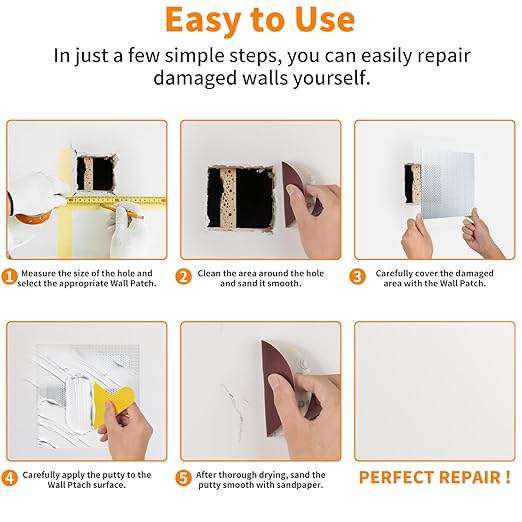 Easy to Use

In just a few simple steps, you can easily repair damaged walls yourself.

1 Measure the size of the hole and select the appropriate Wall Patch.

2 Clean the area around the hole and sand it smooth.

3 Carefully cover the damaged area with the Wall Patch.

4 Carefully apply the putty to the Wall Ptach surface.

5 After thorough drying, sand the putty smooth with sandpaper.

PERFECT REPAIR !