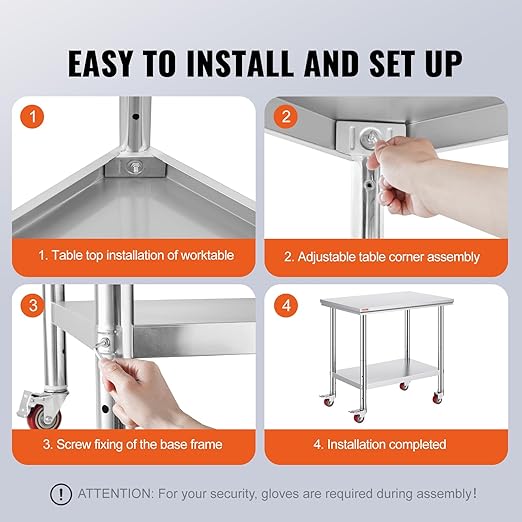 EASY TO INSTALL AND SET UP

1

1. Table top installation of worktable

2

2. Adjustable table corner assembly

3

3. Screw fixing of the base frame

4

4. Installation completed

! ATTENTION: For your security, gloves are required during assembly!