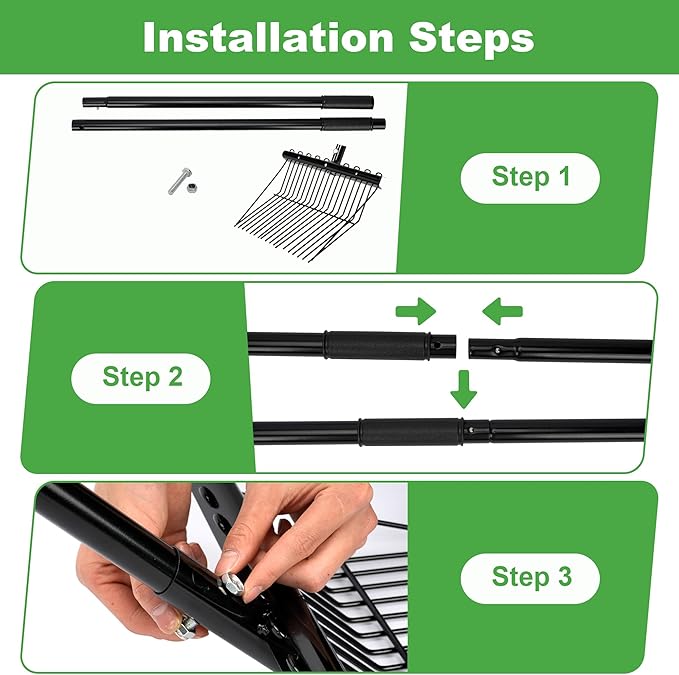 Installation Steps

Step 1

Step 2

Step 3